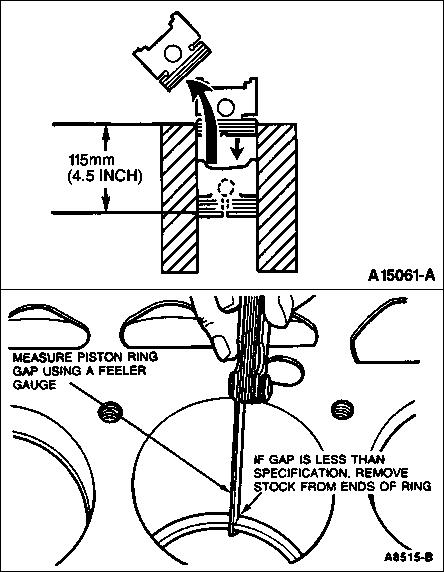 115mm
(4.5 INCH)

A15061-A

MEASURE PISTON RING GAP USING A FEELER GAUGE

IF GAP IS LESS THAN SPECIFICATION, REMOVE STOCK FROM ENDS OF RING

A8515-B