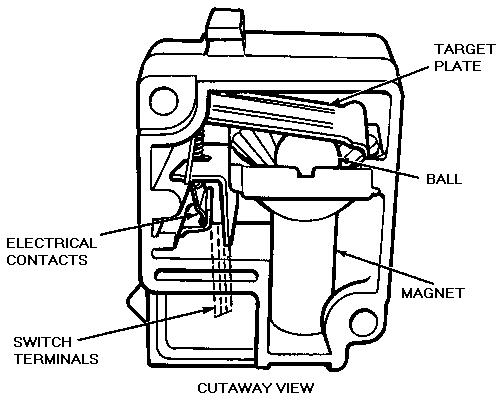 TARGET PLATE

BALL

ELECTRICAL CONTACTS

MAGNET

SWITCH TERMINALS

CUTAWAY VIEW