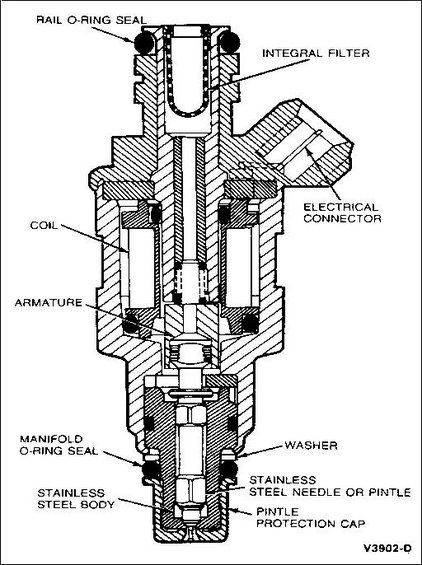 RAIL O-RING SEAL

INTEGRAL FILTER

ELECTRICAL CONNECTOR

COIL

ARMATURE

MANIFOLD O-RING SEAL

WASHER

STAINLESS STEEL NEEDLE OR PINTLE

STAINLESS STEEL BODY

PINTLE PROTECTION CAP

V3902-D