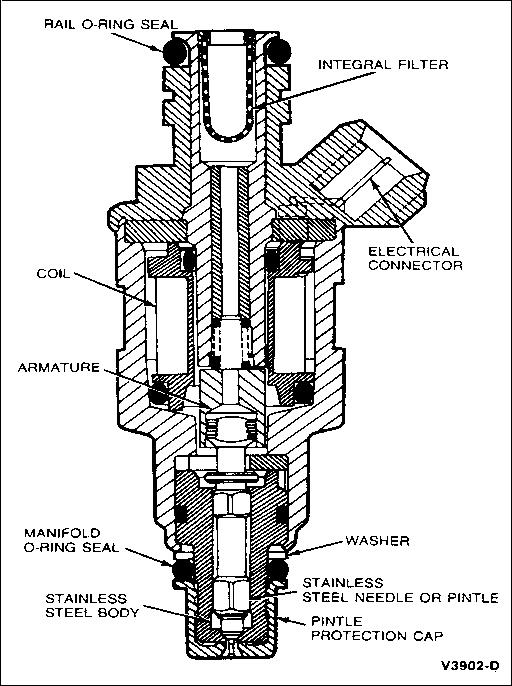 RAIL O-RING SEAL

INTEGRAL FILTER

ELECTRICAL CONNECTOR

COIL

ARMATURE

MANIFOLD O-RING SEAL

WASHER

STAINLESS STEEL NEEDLE OR PINTLE

STAINLESS STEEL BODY

PINTLE PROTECTION CAP

V3902-D