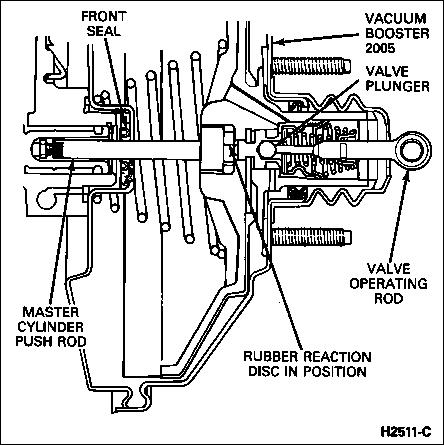 FRONT SEAL

VACUUM BOOSTER 2005

VALVE PLUNGER

VALVE OPERATING ROD

MASTER CYLINDER PUSH ROD

RUBBER REACTION DISC IN POSITION

H2511-C