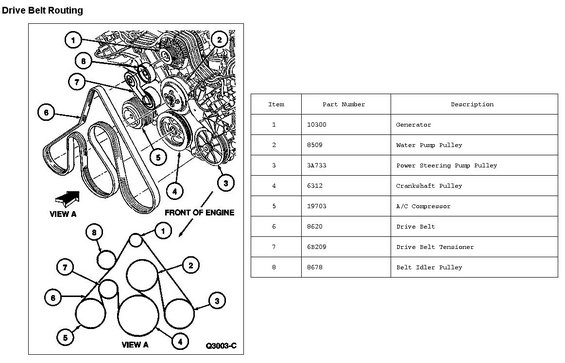 Drive Belt Routing

1
2
8
7
6
5
4
3
VIEW A
FRONT OF ENGINE
8
1
7
2
6
3
5
4
VIEW A
Q3003-C

| Item | Part Number | Description |
|---|---|---|
| 1 | 10300 | Generator |
| 2 | 8509 | Water Pump Pulley |
| 3 | 3A733 | Power Steering Pump Pulley |
| 4 | 6312 | Crankshaft Pulley |
| 5 | 19703 | A/C Compressor |
| 6 | 8620 | Drive Belt |
| 7 | 6B209 | Drive Belt Tensioner |
| 8 | 8678 | Belt Idler Pulley |