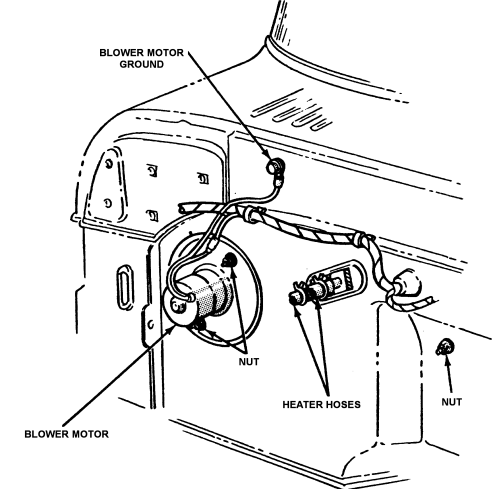 BLOWER MOTOR GROUND

NUT

HEATER HOSES

NUT

BLOWER MOTOR