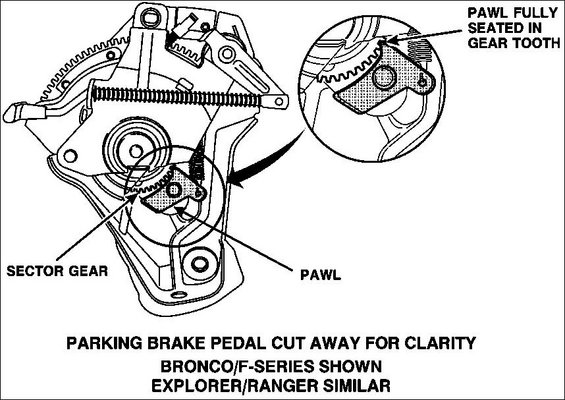 PAWL FULLY SEATED IN GEAR TOOTH

SECTOR GEAR

PAWL

PARKING BRAKE PEDAL CUT AWAY FOR CLARITY

BRONCO/F-SERIES SHOWN
EXPLORER/RANGER SIMILAR