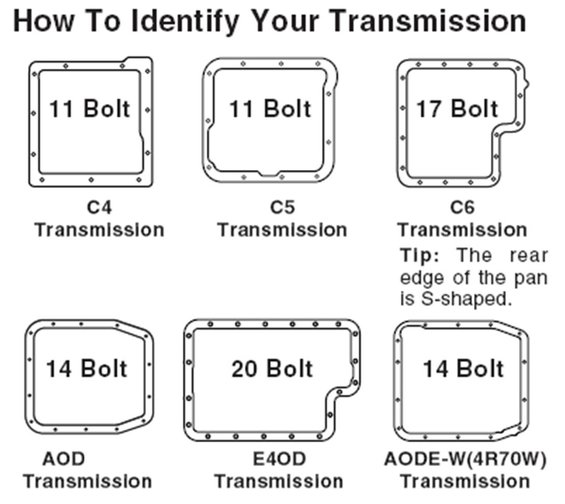 How To Identify Your Transmission

11 Bolt

C4
Transmission

11 Bolt

C5
Transmission

17 Bolt

C6
Transmission

Tip: The rear edge of the pan is S-shaped.

14 Bolt

AOD
Transmission

20 Bolt

E4OD
Transmission

14 Bolt

AODE-W(4R70W)
Transmission