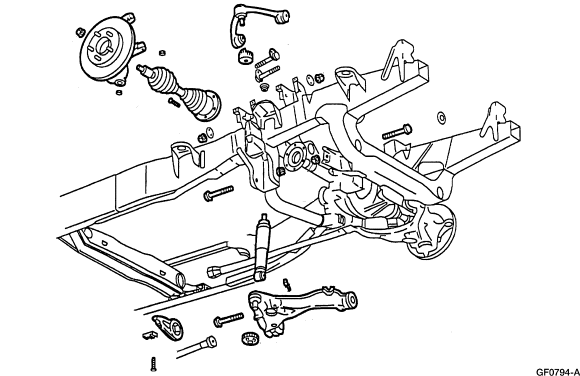 GF0794-A