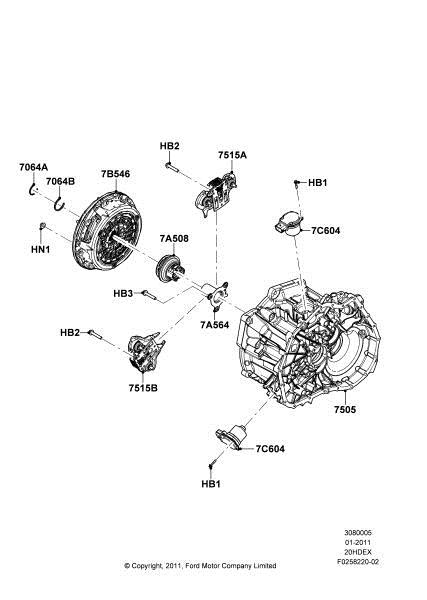 HB2
7515A
7064A
7064B
7B546
HB1
7C604
HN1
7A508
HB3
7A564
HB2
7515B
7505
7C604
HB1

3080005
01-2011
20HDEX
F0258220-02

© Copyright, 2011, Ford Motor Company Limited