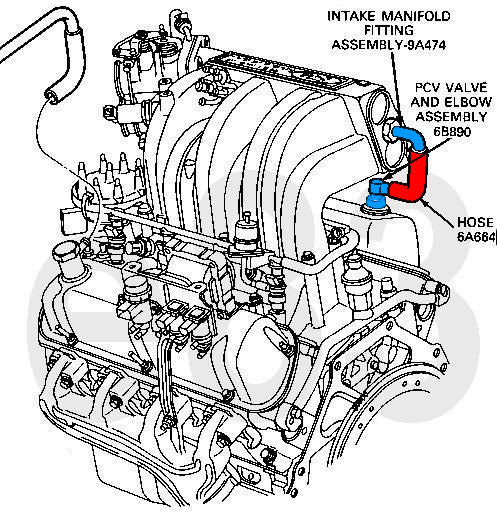 INTAKE MANIFOLD FITTING ASSEMBLY-9A474

PCV VALVE AND ELBOW ASSEMBLY 6B890

HOSE 6A664