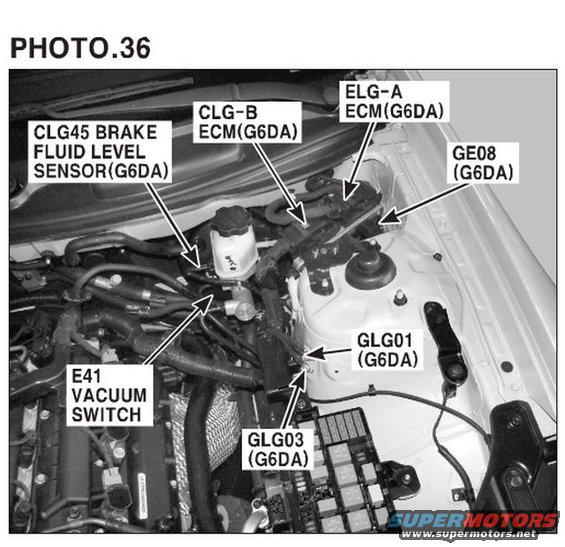 PHOTO.36

CLG45 BRAKE FLUID LEVEL SENSOR(G6DA)

CLG-B ECM(G6DA)

ELG-A ECM(G6DA)

GE08 (G6DA)

GLG01 (G6DA)

E41 VACUUM SWITCH

GLG03 (G6DA)

SUPERMOTORS
www.supermotors.net