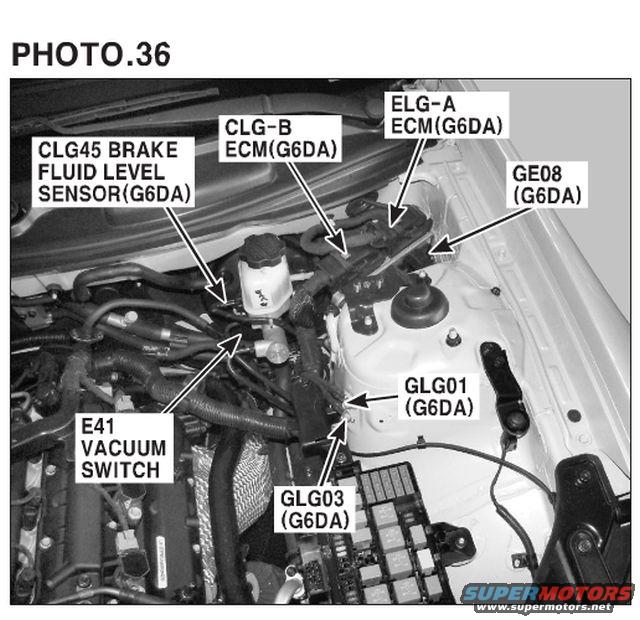 PHOTO.36

CLG45 BRAKE FLUID LEVEL SENSOR(G6DA)

CLG-B ECM(G6DA)

ELG-A ECM(G6DA)

GE08 (G6DA)

GLG01 (G6DA)

E41 VACUUM SWITCH

GLG03 (G6DA)

SUPERMOTORS
www.supermotors.net