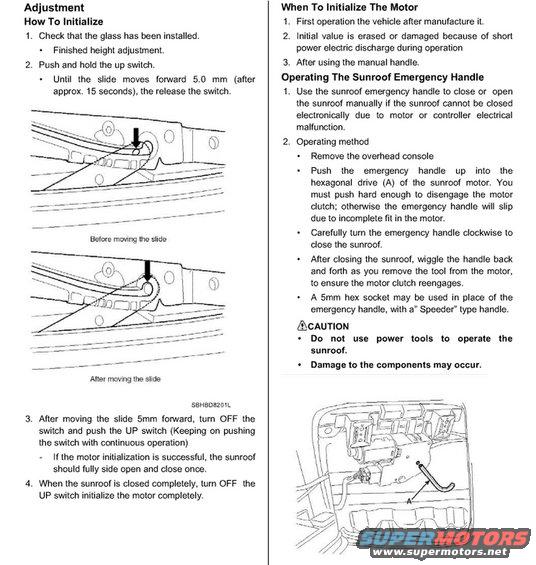 Adjustment

How To Initialize

1. Check that the glass has been installed.
• Finished height adjustment.

2. Push and hold the up switch.
• Until the slide moves forward 5.0 mm (after approx. 15 seconds), the release the switch.

Before moving the slide

After moving the slide

SBHBD8201L

3. After moving the slide 5mm forward, turn OFF the switch and push the UP switch (Keeping on pushing the switch with continuous operation)
- If the motor initialization is successful, the sunroof should fully side open and close once.

4. When the sunroof is closed completely, turn OFF the UP switch initialize the motor completely.

When To Initialize The Motor

1. First operation the vehicle after manufacture it.
2. Initial value is erased or damaged because of short power electric discharge during operation
3. After using the manual handle.

Operating The Sunroof Emergency Handle

1. Use the sunroof emergency handle to close or open the sunroof manually if the sunroof cannot be closed electronically due to motor or controller electrical malfunction.

2. Operating method
• Remove the overhead console
• Push the emergency handle up into the hexagonal drive (A) of the sunroof motor. You must push hard enough to disengage the motor clutch; otherwise the emergency handle will slip due to incomplete fit in the motor.
• Carefully turn the emergency handle clockwise to close the sunroof.
• After closing the sunroof, wiggle the handle back and forth as you remove the tool from the motor, to ensure the motor clutch reengages.
• A 5mm hex socket may be used in place of the emergency handle, with a" Speeder" type handle.

CAUTION
• Do not use power tools to operate the sunroof.
• Damage to the components may occur.

A

SUPERMOTORS
www.supermotors.net