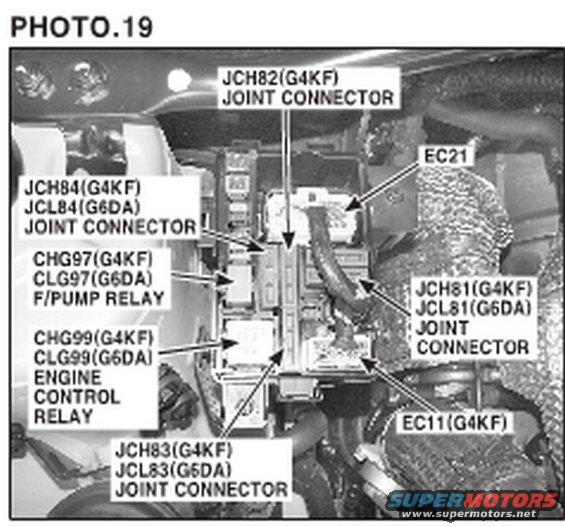 PHOTO.19

JCH82(G4KF)
JOINT CONNECTOR

EC21

JCH84(G4KF)
JCL84(G6DA)
JOINT CONNECTOR

CHG97(G4KF)
CLG97(G6DA)
F/PUMP RELAY

JCH81(G4KF)
JCL81(G6DA)
JOINT
CONNECTOR

CHG99(G4KF)
CLG99(G6DA)
ENGINE
CONTROL
RELAY

EC11(G4KF)

JCH83(G4KF)
JCL83(G6DA)
JOINT CONNECTOR

SUPERMOTORS
www.supermotors.net