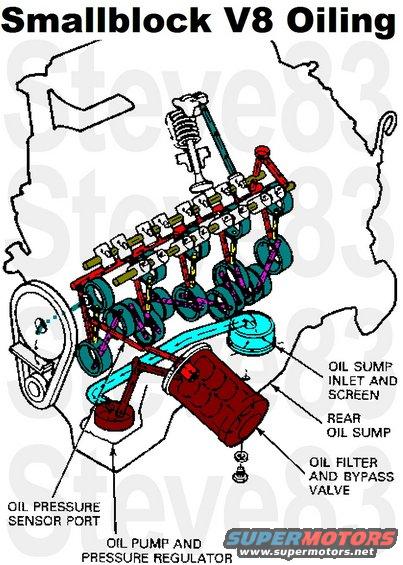 Smallblock V8 Oiling

Steve83
Steve83
Steve83
Steve83

OIL SUMP INLET AND SCREEN

REAR OIL SUMP

OIL FILTER AND BYPASS VALVE

OIL PRESSURE SENSOR PORT

OIL PUMP AND PRESSURE REGULATOR

SUPERMOTORS
www.supermotors.net