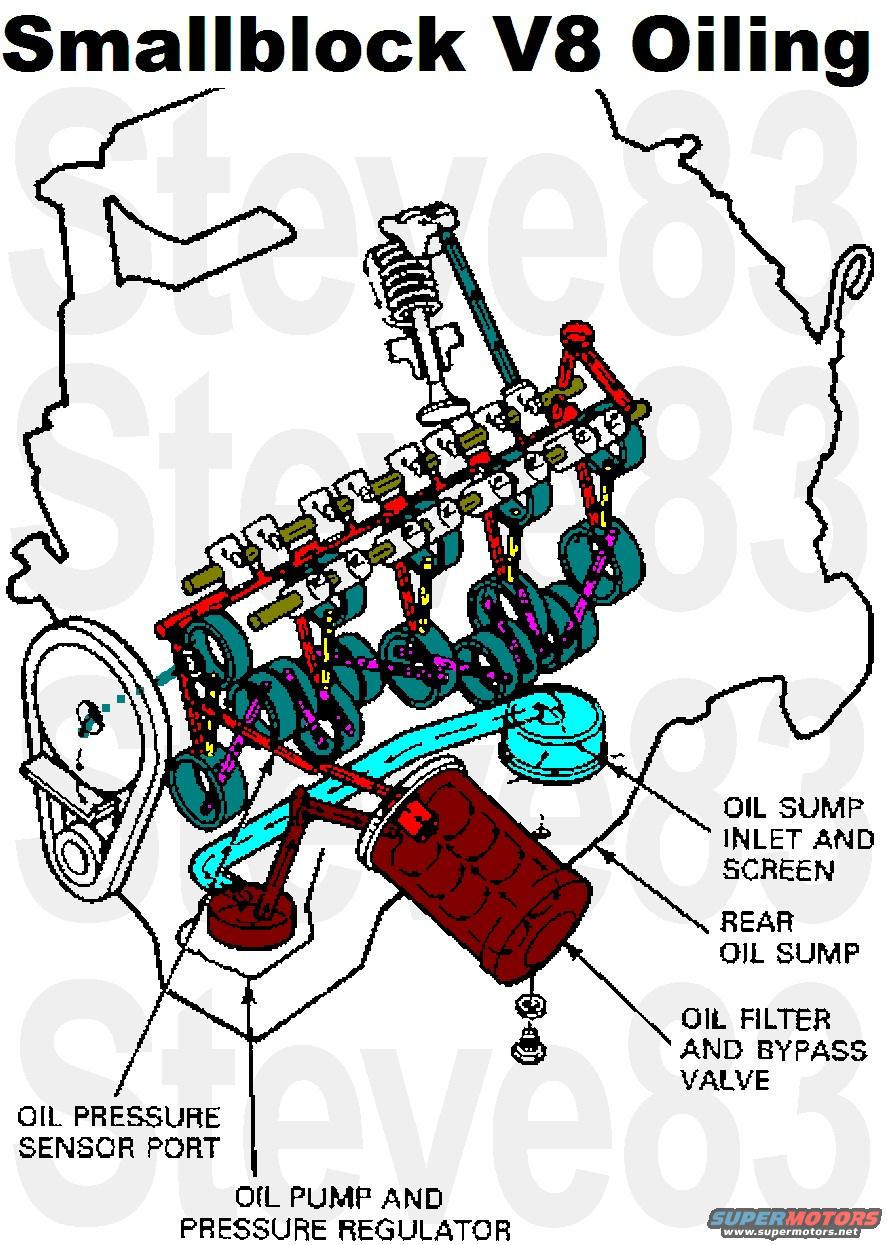 Smallblock V8 Oiling

Steve83
Steve83
Steve83
Steve83

OIL SUMP INLET AND SCREEN

REAR OIL SUMP

OIL FILTER AND BYPASS VALVE

OIL PRESSURE SENSOR PORT

OIL PUMP AND PRESSURE REGULATOR

SUPERMOTORS
www.supermotors.net