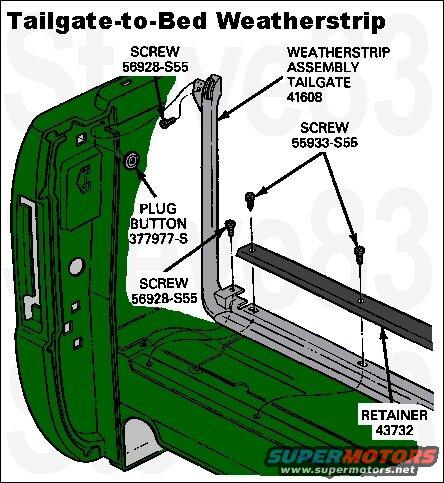 Tailgate-to-Bed Weatherstrip

Steve83

SCREW
56928-S55

WEATHERSTRIP
ASSEMBLY
TAILGATE
41608

SCREW
55933-S55

PLUG
BUTTON
377977-S

SCREW
56928-S55

RETAINER
43732

SUPERMOTORS
www.supermotors.net