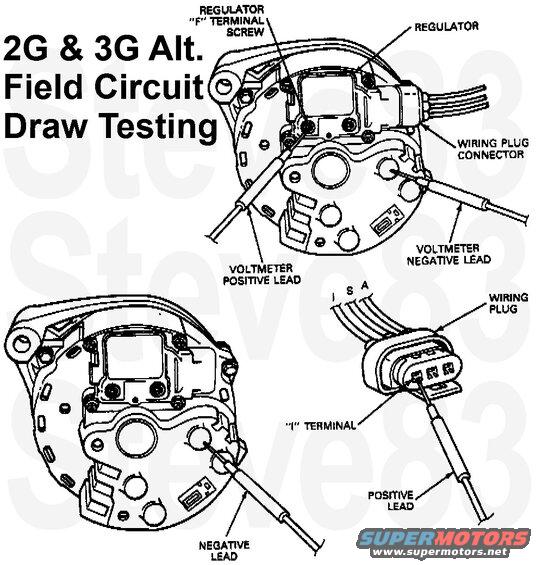 2G & 3G Alt.
Field Circuit
Draw Testing

REGULATOR "F" TERMINAL SCREW

REGULATOR

WIRING PLUG CONNECTOR

VOLTMETER NEGATIVE LEAD

VOLTMETER POSITIVE LEAD

I S A

WIRING PLUG

"I" TERMINAL

POSITIVE LEAD

NEGATIVE LEAD

Steve83
Steve83
Steve83

SUPERMOTORS
www.supermotors.net