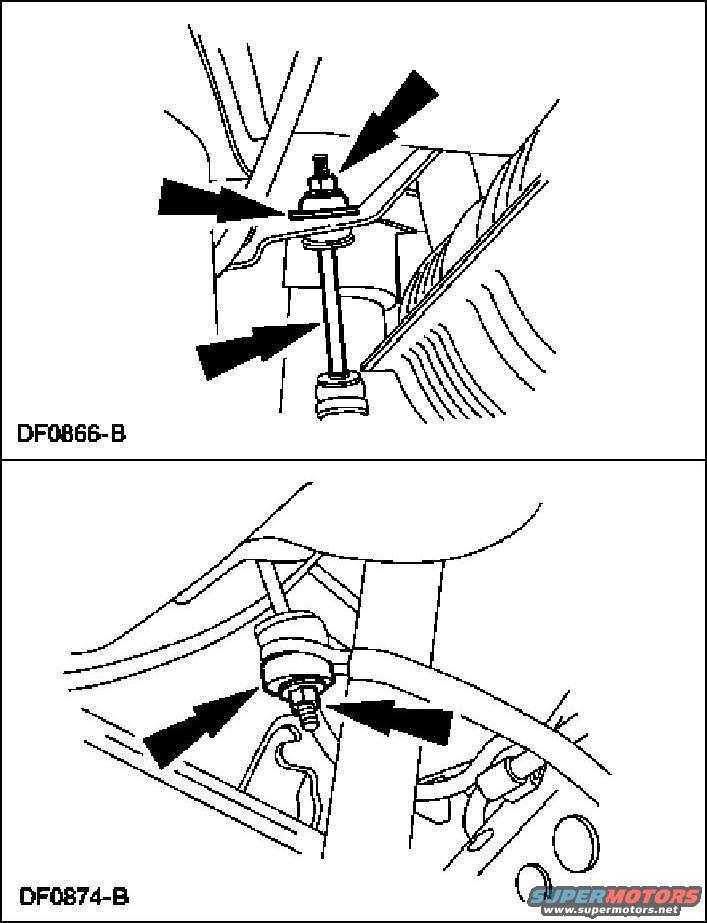 DF0866-B

DF0874-B

SUPERMOTORS
www.supermotors.net