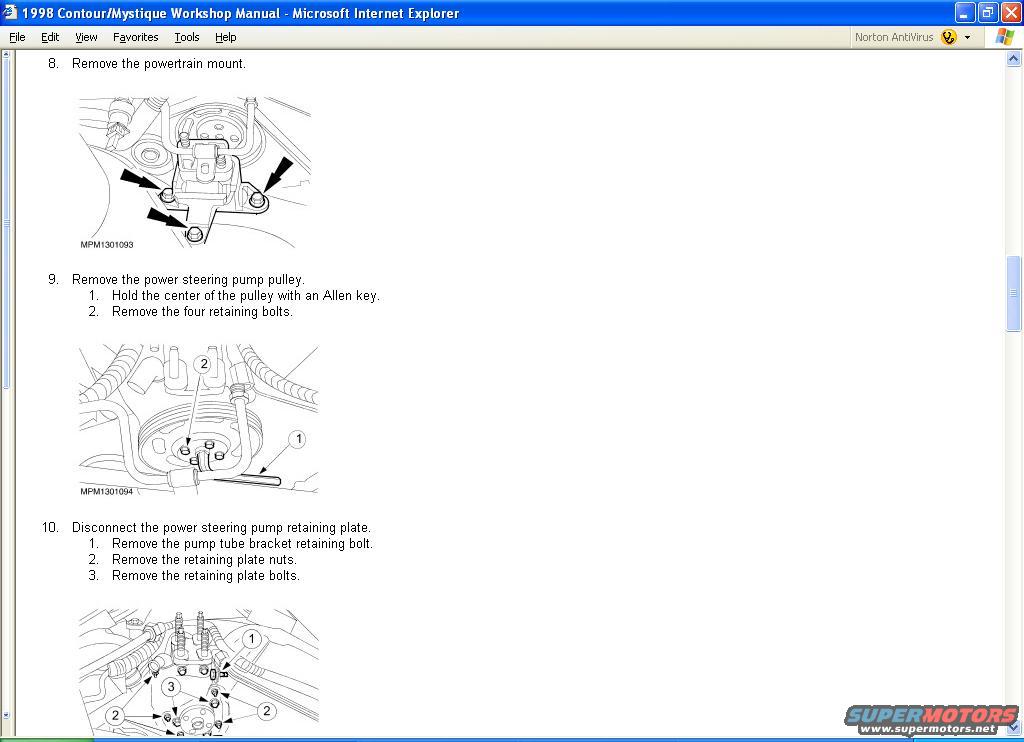 1998 Contour/Mystique Workshop Manual - Microsoft Internet Explorer

File Edit View Favorites Tools Help

Norton AntiVirus

8. Remove the powertrain mount.

MPM1301093

9. Remove the power steering pump pulley.
1. Hold the center of the pulley with an Allen key.
2. Remove the four retaining bolts.

2
1
MPM1301094

10. Disconnect the power steering pump retaining plate.
1. Remove the pump tube bracket retaining bolt.
2. Remove the retaining plate nuts.
3. Remove the retaining plate bolts.

1
3
2
2

SUPERMOTORS
www.supermotors.net