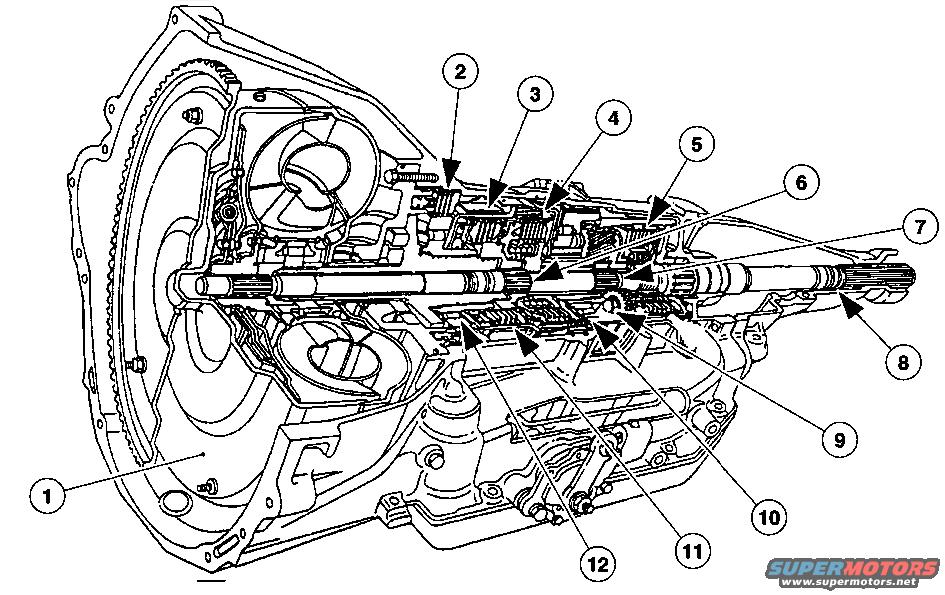 2
3
4
5
6
7
8
9
10
11
12
1
SUPERMOTORS
www.supermotors.net