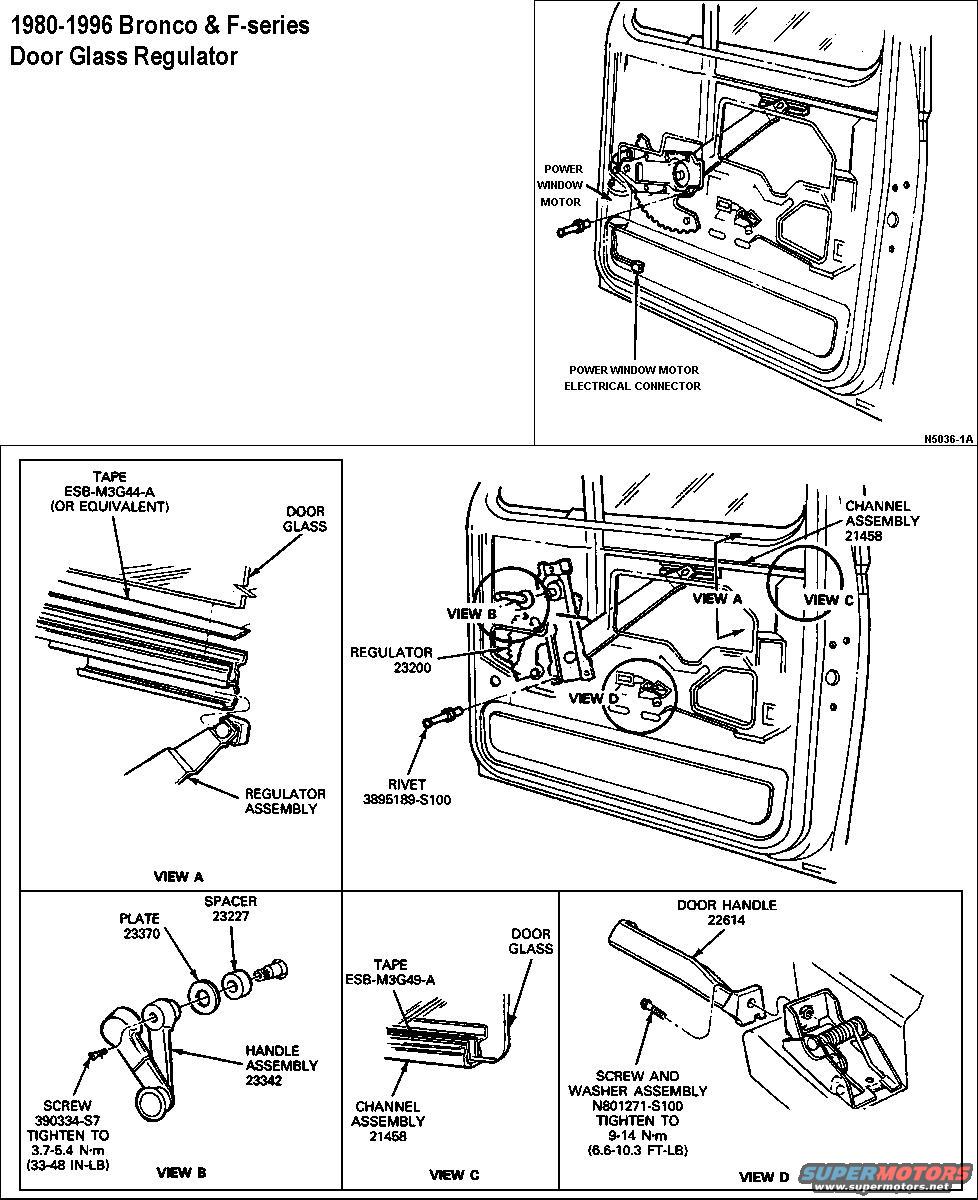 1980-1996 Bronco & F-series
Door Glass Regulator

POWER WINDOW MOTOR

POWER WINDOW MOTOR ELECTRICAL CONNECTOR

N5036-1A

TAPE
ESB-M3G44-A
(OR EQUIVALENT)

DOOR GLASS

REGULATOR ASSEMBLY

VIEW A

CHANNEL ASSEMBLY
21458

VIEW B

VIEW A

VIEW C

REGULATOR
23200

VIEW D

RIVET
3895189-S100

PLATE
23370

SPACER
23227

HANDLE ASSEMBLY
23342

SCREW
390334-S7
TIGHTEN TO
3.7-5.4 N·m
(33-48 IN-LB)

VIEW B

TAPE
ESB-M3G49-A

DOOR GLASS

CHANNEL ASSEMBLY
21458

VIEW C

DOOR HANDLE
22614

SCREW AND WASHER ASSEMBLY
N801271-S100
TIGHTEN TO
9-14 N·m
(6.6-10.3 FT-LB)

VIEW D

SUPERMOTORS
www.supermotors.net