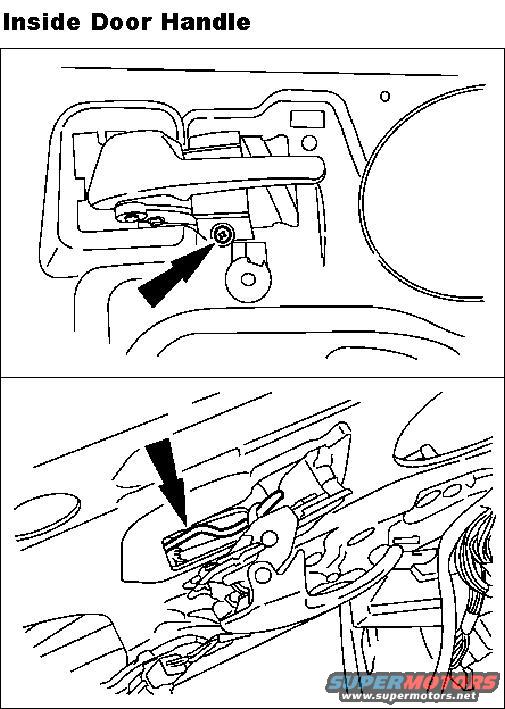 Inside Door Handle

SUPERMOTORS
www.supermotors.net