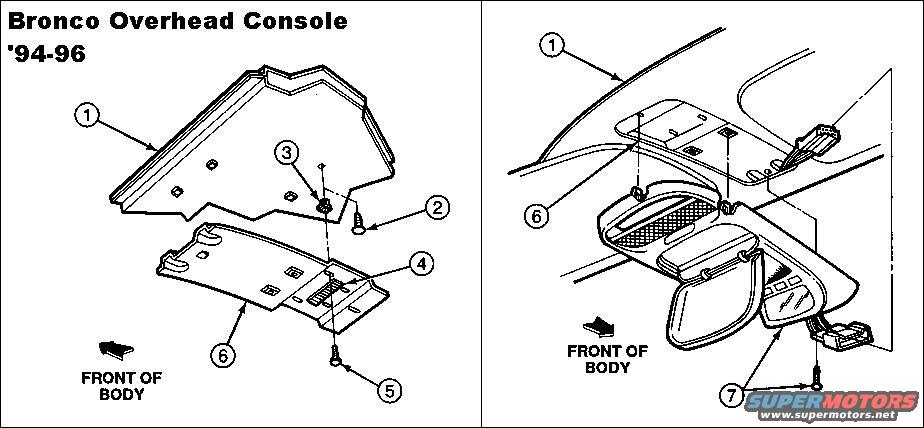 Bronco Overhead Console
'94-96

1
3
2
4
6
5
FRONT OF BODY

1
6
FRONT OF BODY
7

SUPERMOTORS
www.supermotors.net