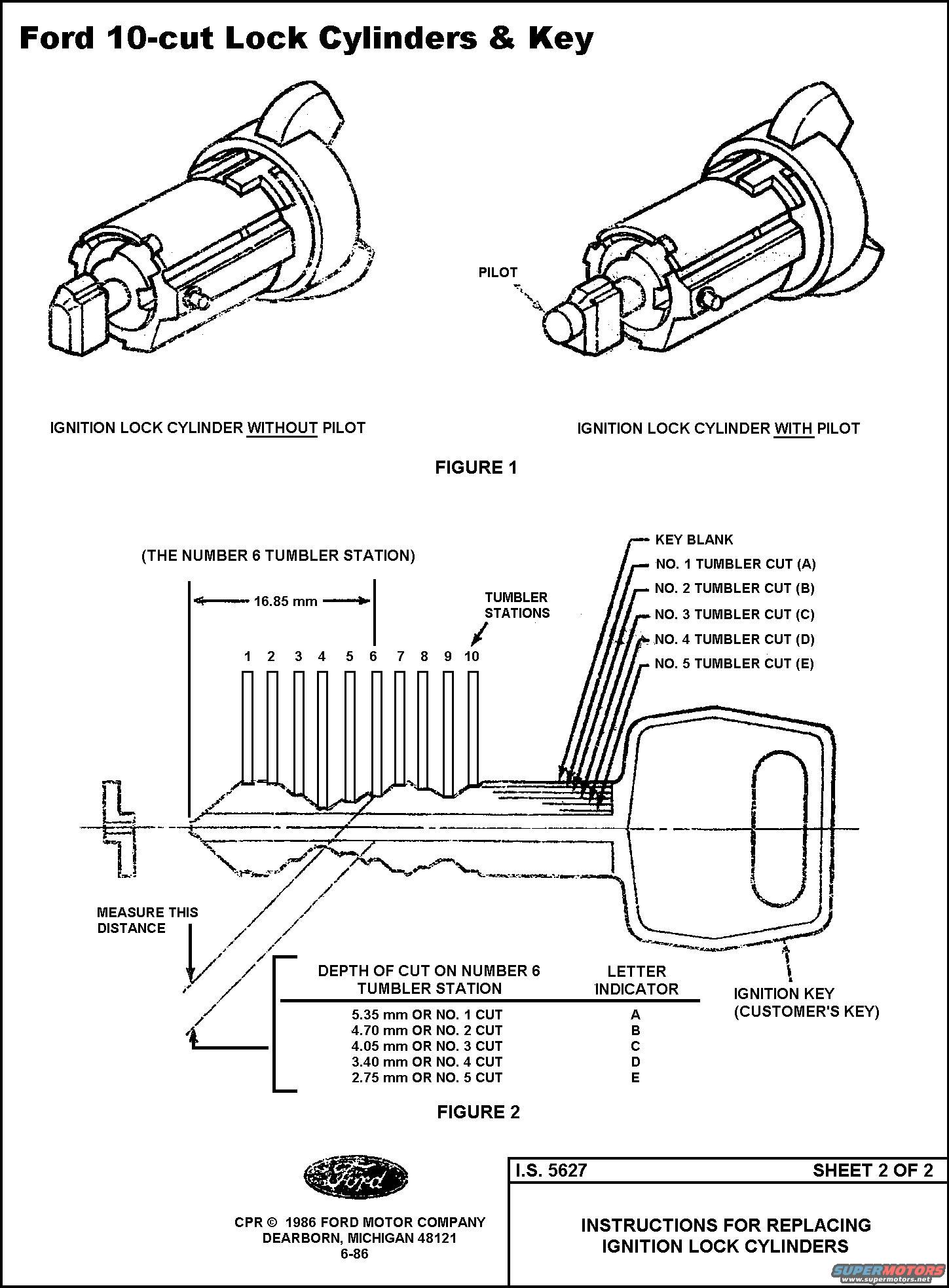 Ford 10-cut Lock Cylinders & Key

PILOT

IGNITION LOCK CYLINDER WITHOUT PILOT

IGNITION LOCK CYLINDER WITH PILOT

FIGURE 1

(THE NUMBER 6 TUMBLER STATION)

16.85 mm

TUMBLER STATIONS

1 2 3 4 5 6 7 8 9 10

KEY BLANK
NO. 1 TUMBLER CUT (A)
NO. 2 TUMBLER CUT (B)
NO. 3 TUMBLER CUT (C)
NO. 4 TUMBLER CUT (D)
NO. 5 TUMBLER CUT (E)

MEASURE THIS DISTANCE

| DEPTH OF CUT ON NUMBER 6 TUMBLER STATION | LETTER INDICATOR |
|---|---|
| 5.35 mm OR NO. 1 CUT | A |
| 4.70 mm OR NO. 2 CUT | B |
| 4.05 mm OR NO. 3 CUT | C |
| 3.40 mm OR NO. 4 CUT | D |
| 2.75 mm OR NO. 5 CUT | E |

IGNITION KEY (CUSTOMER'S KEY)

FIGURE 2

Ford

CPR © 1986 FORD MOTOR COMPANY
DEARBORN, MICHIGAN 48121
6-86

I.S. 5627
SHEET 2 OF 2

INSTRUCTIONS FOR REPLACING IGNITION LOCK CYLINDERS

SUPERMOTORS
www.supermotors.net