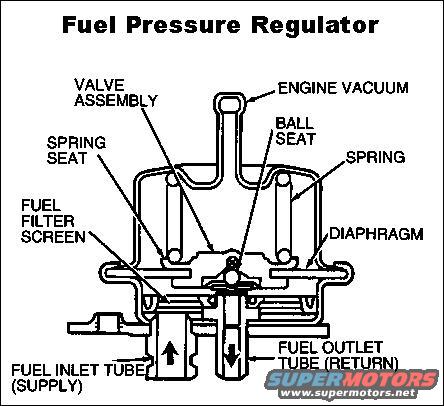 Fuel Pressure Regulator

VALVE ASSEMBLY

ENGINE VACUUM

BALL SEAT

SPRING SEAT

SPRING

FUEL FILTER SCREEN

DIAPHRAGM

FUEL OUTLET TUBE (RETURN)

FUEL INLET TUBE (SUPPLY)

SUPERMOTORS
www.supermotors.net