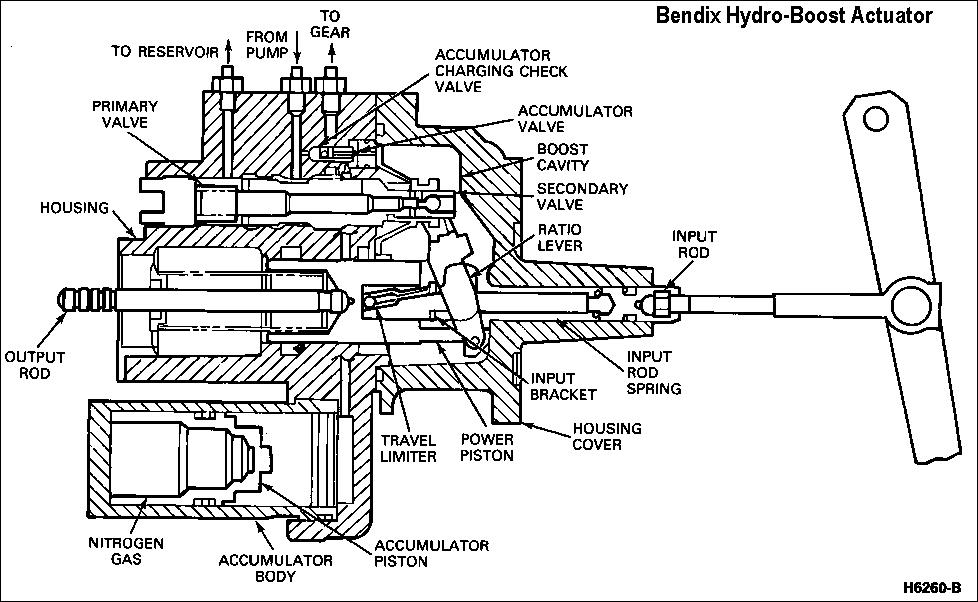 Bendix Hydro-Boost Actuator

TO RESERVOIR

FROM PUMP

TO GEAR

ACCUMULATOR CHARGING CHECK VALVE

ACCUMULATOR VALVE

PRIMARY VALVE

BOOST CAVITY

SECONDARY VALVE

HOUSING

RATIO LEVER

INPUT ROD

OUTPUT ROD

INPUT BRACKET

INPUT ROD SPRING

HOUSING COVER

TRAVEL LIMITER

POWER PISTON

NITROGEN GAS

ACCUMULATOR BODY

ACCUMULATOR PISTON

H6260-B