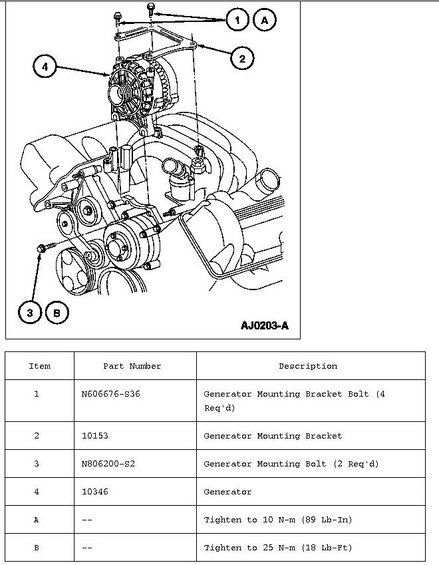 1 A

2

4

3 B

AJ0203-A

| Item | Part Number | Description |
|---|---|---|
| 1 | N606676-S36 | Generator Mounting Bracket Bolt (4 Req'd) |
| 2 | 10153 | Generator Mounting Bracket |
| 3 | N806200-S2 | Generator Mounting Bolt (2 Req'd) |
| 4 | 10346 | Generator |
| A | -- | Tighten to 10 N-m (89 Lb-In) |
| B | -- | Tighten to 25 N-m (18 Lb-Ft) |