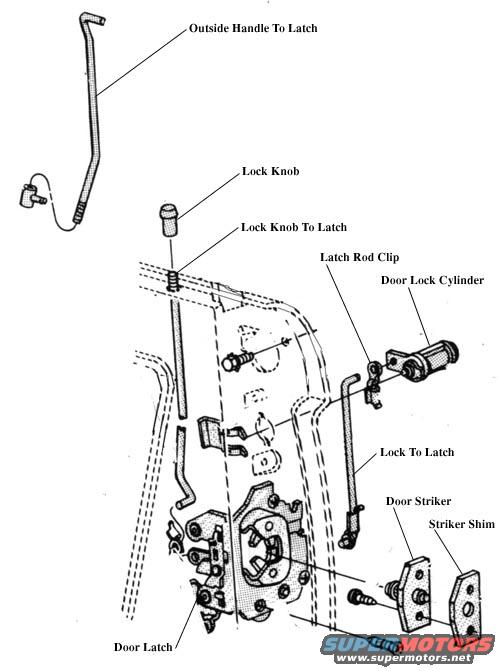 Outside Handle To Latch

Lock Knob

Lock Knob To Latch

Latch Rod Clip

Door Lock Cylinder

Lock To Latch

Door Striker

Striker Shim

Door Latch

SUPERMOTORS
www.supermotors.net