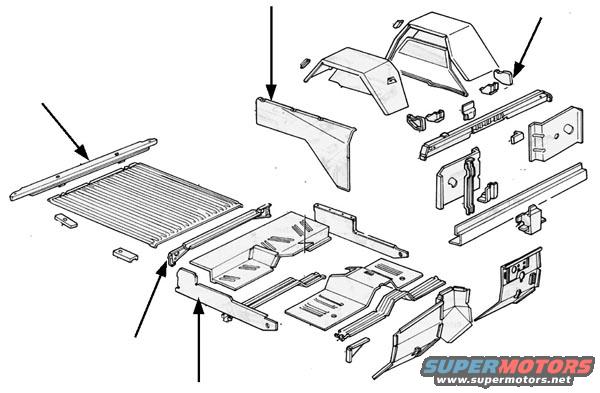 SUPERMOTORS
www.supermotors.net