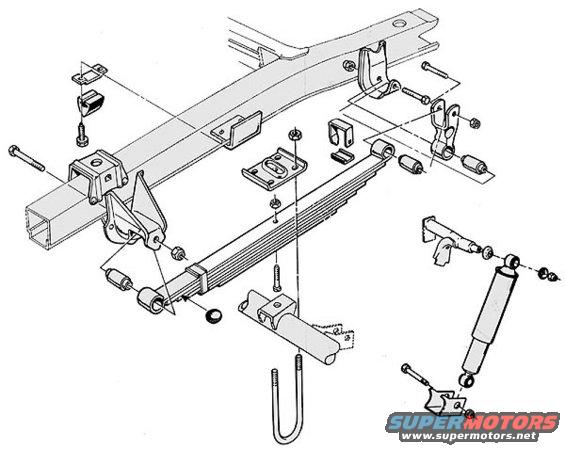 SUPERMOTORS
www.supermotors.net