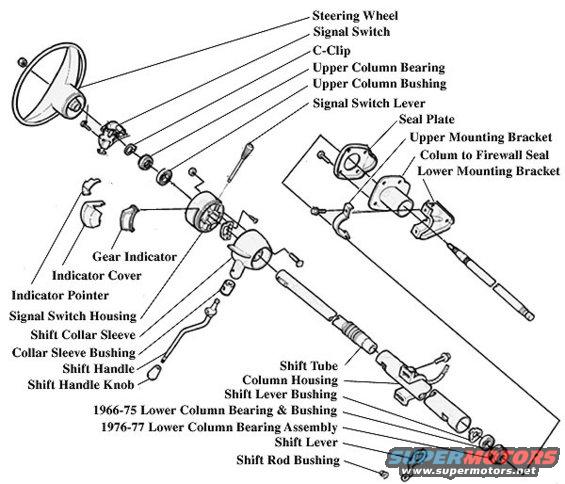 Steering Wheel
Signal Switch
C-Clip
Upper Column Bearing
Upper Column Bushing
Signal Switch Lever
Seal Plate
Upper Mounting Bracket
Colum to Firewall Seal
Lower Mounting Bracket
Gear Indicator
Indicator Cover
Indicator Pointer
Signal Switch Housing
Shift Collar Sleeve
Collar Sleeve Bushing
Shift Handle
Shift Handle Knob
Shift Tube
Column Housing
Shift Lever Bushing
1966-75 Lower Column Bearing & Bushing
1976-77 Lower Column Bearing Assembly
Shift Lever
Shift Rod Bushing
SUPERMOTORS
www.supermotors.net