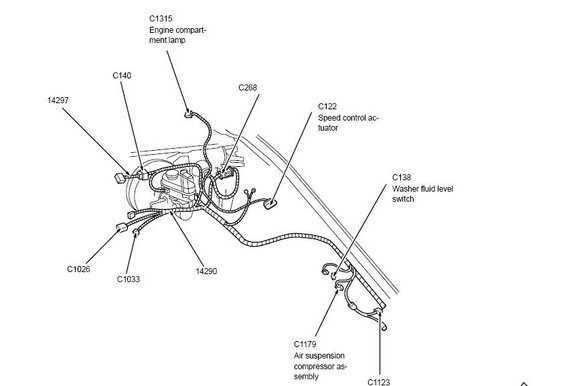 C1315
Engine compartment lamp

C140

14297

C268

C122
Speed control actuator

C138
Washer fluid level switch

C1026

C1033

14290

C1179
Air suspension compressor assembly

C1123