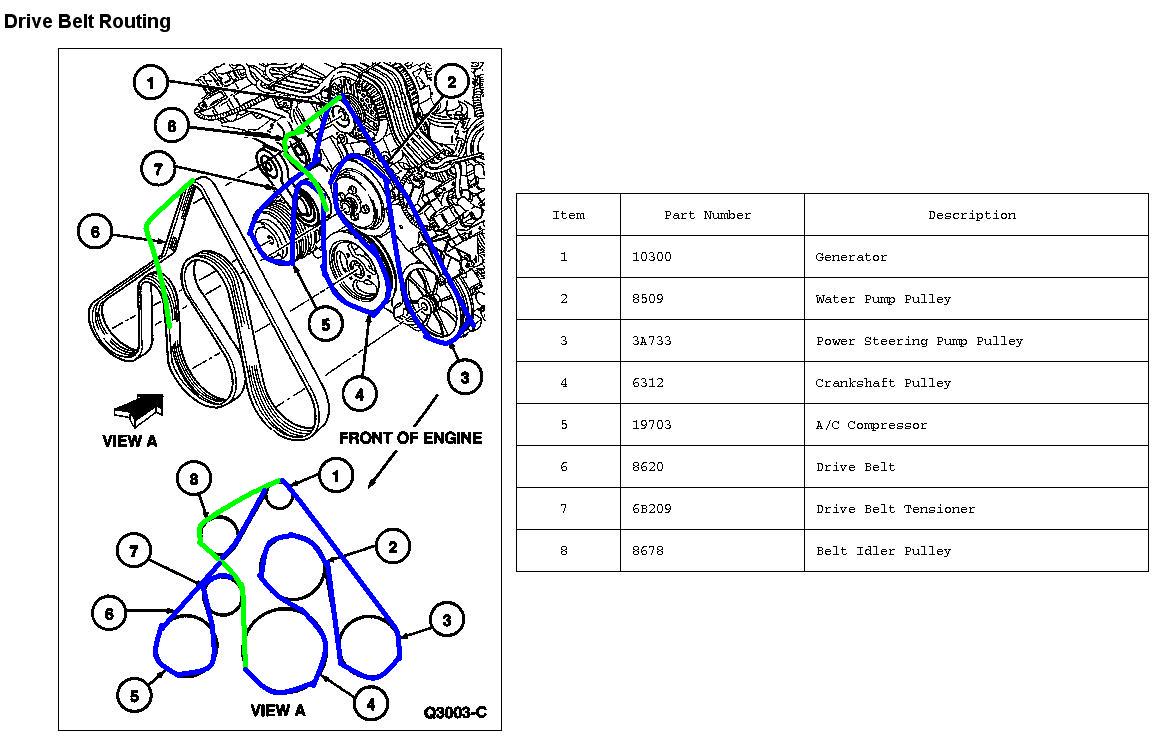 Drive Belt Routing

1
2
8
7
6
5
4
3
VIEW A
FRONT OF ENGINE
8
1
7
2
6
3
5
4
VIEW A
Q3003-C

| Item | Part Number | Description |
|---|---|---|
| 1 | 10300 | Generator |
| 2 | 8509 | Water Pump Pulley |
| 3 | 3A733 | Power Steering Pump Pulley |
| 4 | 6312 | Crankshaft Pulley |
| 5 | 19703 | A/C Compressor |
| 6 | 8620 | Drive Belt |
| 7 | 6B209 | Drive Belt Tensioner |
| 8 | 8678 | Belt Idler Pulley |