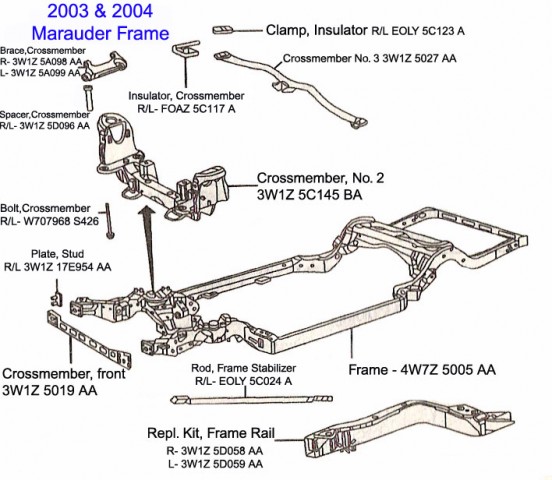 2003 & 2004
Marauder Frame

Brace,Crossmember
R- 3W1Z 5A098 AA
L- 3W1Z 5A099 AA

Clamp, Insulator R/L EOLY 5C123 A

Crossmember No. 3 3W1Z 5027 AA

Insulator, Crossmember
R/L- FOAZ 5C117 A

Spacer,Crossmember
R/L- 3W1Z 5D096 AA

Crossmember, No. 2
3W1Z 5C145 BA

Bolt,Crossmember
R/L- W707968 S426

Plate, Stud
R/L 3W1Z 17E954 AA

Crossmember, front
3W1Z 5019 AA

Rod, Frame Stabilizer
R/L- EOLY 5C024 A

Frame - 4W7Z 5005 AA

Repl. Kit, Frame Rail
R- 3W1Z 5D058 AA
L- 3W1Z 5D059 AA