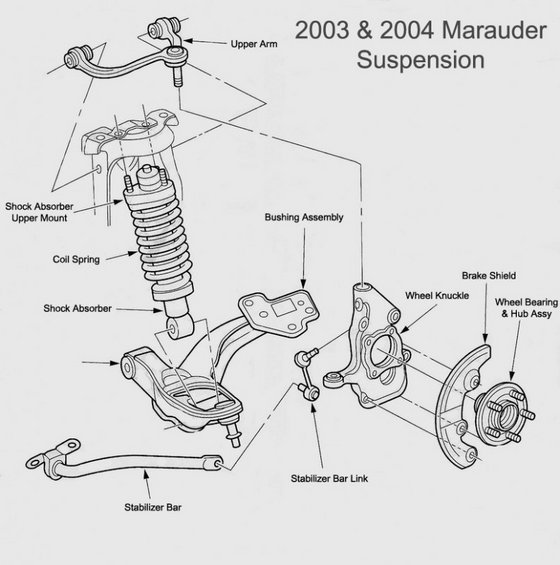 2003 & 2004 Marauder Suspension

Upper Arm

Shock Absorber Upper Mount

Bushing Assembly

Coil Spring

Brake Shield

Wheel Knuckle

Wheel Bearing & Hub Assy

Shock Absorber

Stabilizer Bar Link

Stabilizer Bar