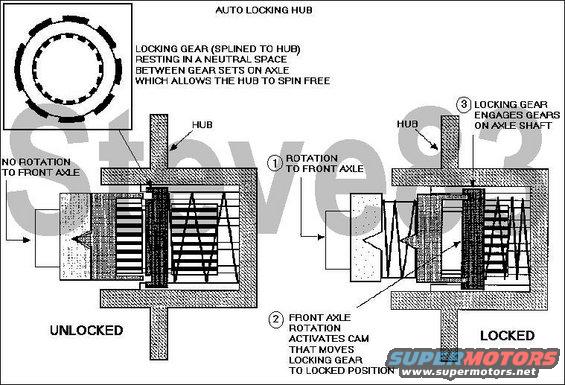 AUTO LOCKING HUB

LOCKING GEAR (SPLINED TO HUB) RESTING IN A NEUTRAL SPACE BETWEEN GEAR SETS ON AXLE WHICH ALLOWS THE HUB TO SPIN FREE

Steve83

HUB

NO ROTATION TO FRONT AXLE

UNLOCKED

HUB

1 ROTATION TO FRONT AXLE

3 LOCKING GEAR ENGAGES GEARS ON AXLE SHAFT

2 FRONT AXLE ROTATION ACTIVATES CAM THAT MOVES LOCKING GEAR TO LOCKED POSITION

LOCKED

SUPERMOTORS
www.supermotors.net