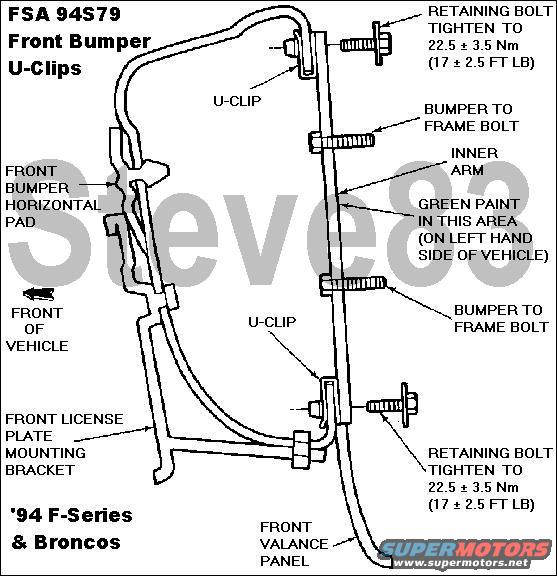 FSA 94S79
Front Bumper
U-Clips

RETAINING BOLT TIGHTEN TO 22.5 ± 3.5 Nm (17 ± 2.5 FT LB)

U-CLIP

BUMPER TO FRAME BOLT

INNER ARM

FRONT BUMPER HORIZONTAL PAD

GREEN PAINT IN THIS AREA (ON LEFT HAND SIDE OF VEHICLE)

Steve83

FRONT OF VEHICLE

BUMPER TO FRAME BOLT

U-CLIP

FRONT LICENSE PLATE MOUNTING BRACKET

RETAINING BOLT TIGHTEN TO 22.5 ± 3.5 Nm (17 ± 2.5 FT LB)

'94 F-Series
& Broncos

FRONT VALANCE PANEL

SUPERMOTORS
www.supermotors.net