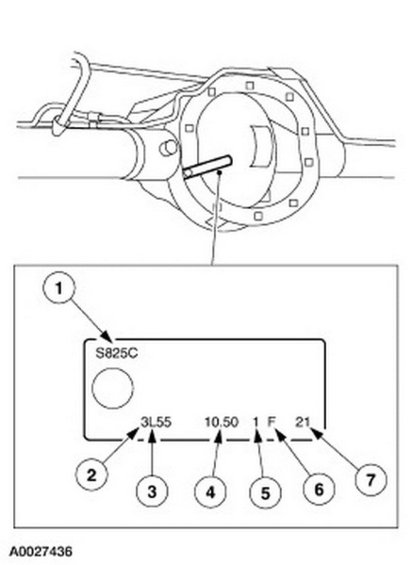 1

S825C

3L55 10.50 1 F 21

2 3 4 5 6 7

A0027436