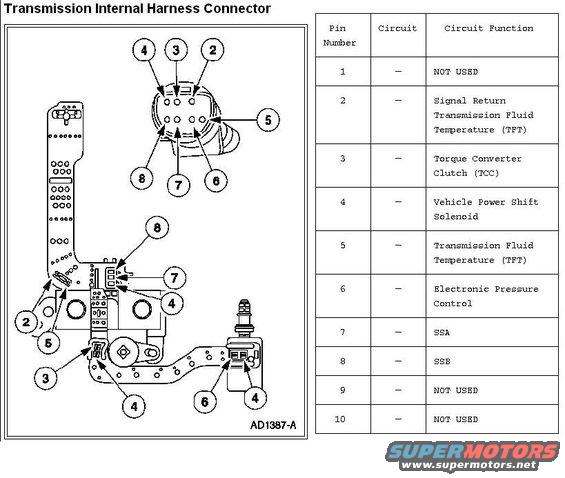 Transmission Internal Harness Connector

4 3 2
5
8 7 6
8
7
4
2
5
3
4
6
4
AD1387-A

| Pin Number | Circuit | Circuit Function |
|---|---|---|
| 1 | — | NOT USED |
| 2 | — | Signal Return Transmission Fluid Temperature (TFT) |
| 3 | — | Torque Converter Clutch (TCC) |
| 4 | — | Vehicle Power Shift Solenoid |
| 5 | — | Transmission Fluid Temperature (TFT) |
| 6 | — | Electronic Pressure Control |
| 7 | — | SSA |
| 8 | — | SSB |
| 9 | — | NOT USED |
| 10 | — | NOT USED |

SUPERMOTORS
www.supermotors.net