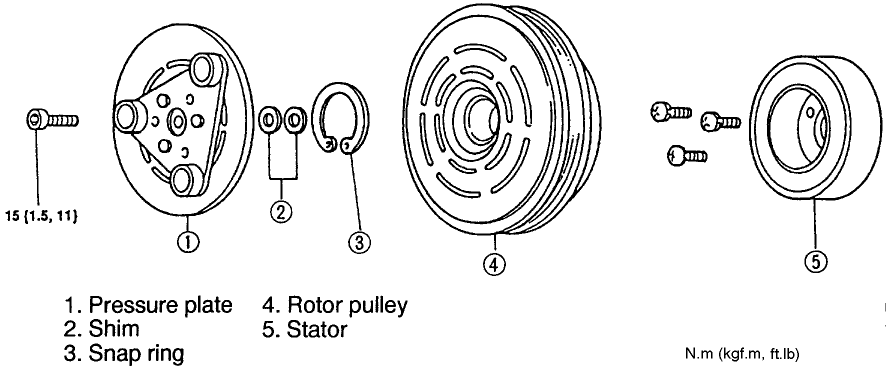 15 {1.5, 11}

①

②

③

④

⑤

1. Pressure plate
2. Shim
3. Snap ring

4. Rotor pulley
5. Stator

N.m (kgf.m, ft.lb)