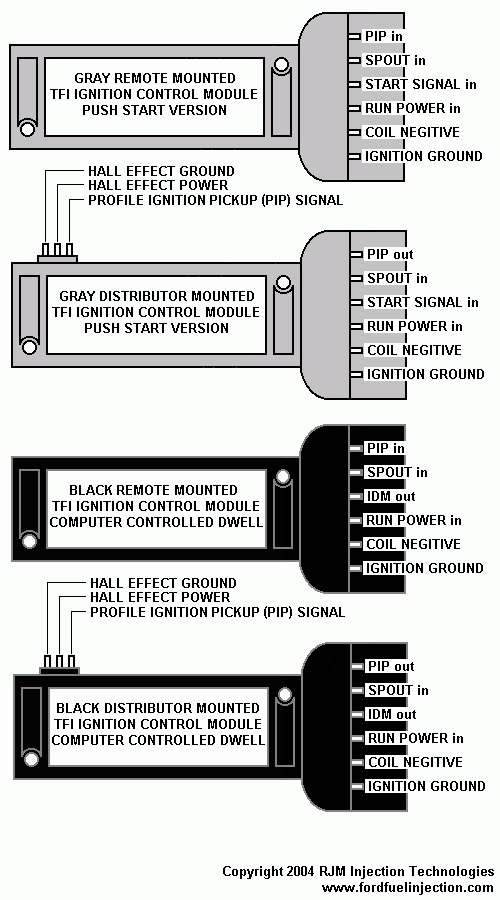 GRAY REMOTE MOUNTED
TFI IGNITION CONTROL MODULE
PUSH START VERSION

PIP in
SPOUT in
START SIGNAL in
RUN POWER in
COIL NEGITIVE
IGNITION GROUND

HALL EFFECT GROUND
HALL EFFECT POWER
PROFILE IGNITION PICKUP (PIP) SIGNAL

GRAY DISTRIBUTOR MOUNTED
TFI IGNITION CONTROL MODULE
PUSH START VERSION

PIP out
SPOUT in
START SIGNAL in
RUN POWER in
COIL NEGITIVE
IGNITION GROUND

BLACK REMOTE MOUNTED
TFI IGNITION CONTROL MODULE
COMPUTER CONTROLLED DWELL

PIP in
SPOUT in
IDM out
RUN POWER in
COIL NEGITIVE
IGNITION GROUND

HALL EFFECT GROUND
HALL EFFECT POWER
PROFILE IGNITION PICKUP (PIP) SIGNAL

BLACK DISTRIBUTOR MOUNTED
TFI IGNITION CONTROL MODULE
COMPUTER CONTROLLED DWELL

PIP out
SPOUT in
IDM out
RUN POWER in
COIL NEGITIVE
IGNITION GROUND

Copyright 2004 RJM Injection Technologies
www.fordfuelinjection.com