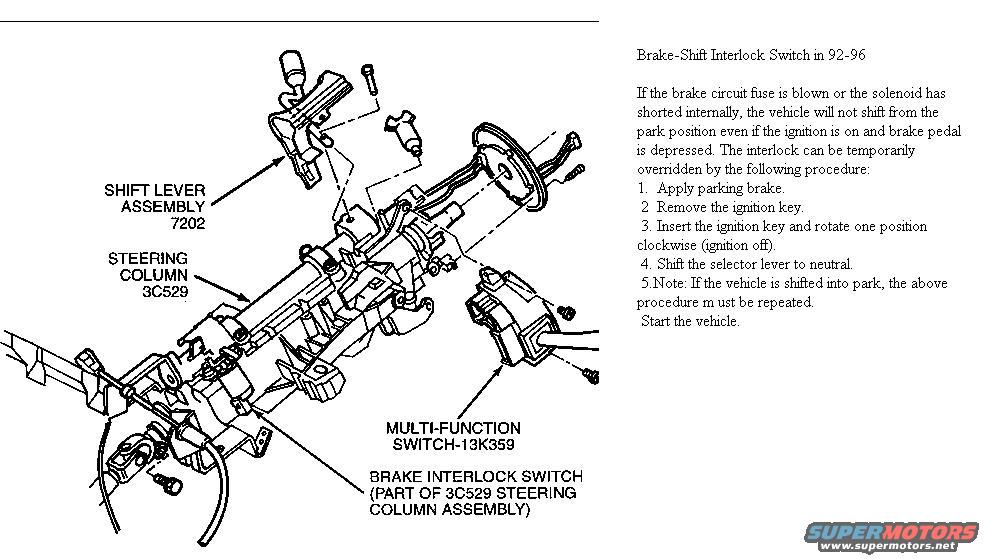 SHIFT LEVER ASSEMBLY 7202

STEERING COLUMN 3C529

MULTI-FUNCTION SWITCH-13K359

BRAKE INTERLOCK SWITCH (PART OF 3C529 STEERING COLUMN ASSEMBLY)

Brake-Shift Interlock Switch in 92-96

If the brake circuit fuse is blown or the solenoid has shorted internally, the vehicle will not shift from the park position even if the ignition is on and brake pedal is depressed. The interlock can be temporarily overridden by the following procedure:
1. Apply parking brake.
2 Remove the ignition key.
3. Insert the ignition key and rotate one position clockwise (ignition off).
4. Shift the selector lever to neutral.
5.Note: If the vehicle is shifted into park, the above procedure m ust be repeated.
Start the vehicle.

SUPERMOTORS
www.supermotors.net