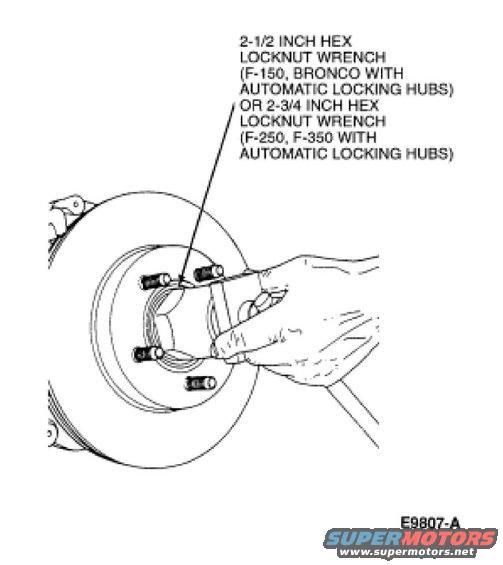 2-1/2 INCH HEX LOCKNUT WRENCH (F-150, BRONCO WITH AUTOMATIC LOCKING HUBS) OR 2-3/4 INCH HEX LOCKNUT WRENCH (F-250, F-350 WITH AUTOMATIC LOCKING HUBS)

E9807-A

SUPERMOTORS
www.supermotors.net