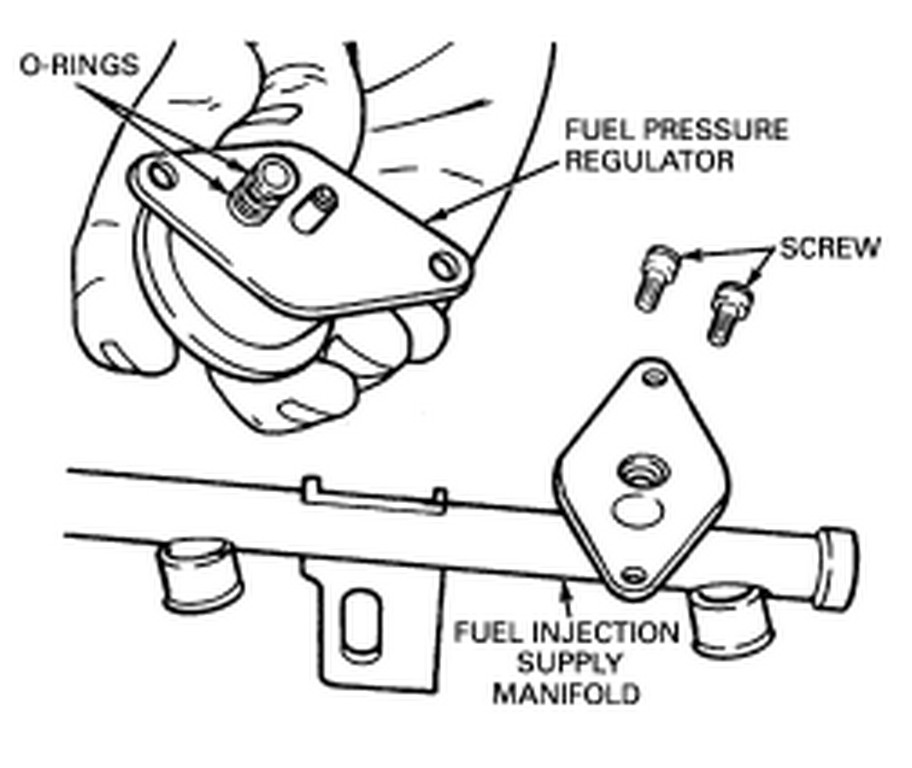 O-RINGS

FUEL PRESSURE REGULATOR

SCREW

FUEL INJECTION SUPPLY MANIFOLD