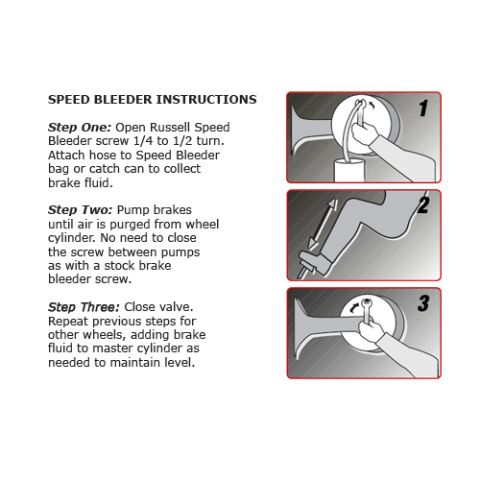 SPEED BLEEDER INSTRUCTIONS

Step One: Open Russell Speed Bleeder screw 1/4 to 1/2 turn. Attach hose to Speed Bleeder bag or catch can to collect brake fluid.

Step Two: Pump brakes until air is purged from wheel cylinder. No need to close the screw between pumps as with a stock brake bleeder screw.

Step Three: Close valve. Repeat previous steps for other wheels, adding brake fluid to master cylinder as needed to maintain level.

1

2

3