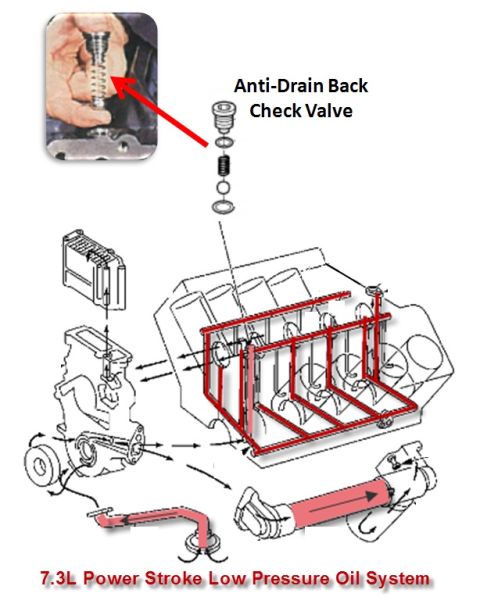 Anti-Drain Back Check Valve

7.3L Power Stroke Low Pressure Oil System