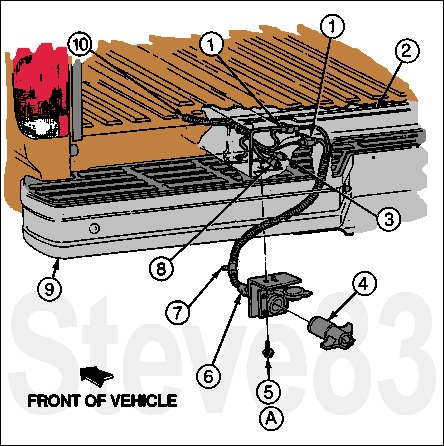 10
1
1
2
3
8
9
7
4
6
5
A
FRONT OF VEHICLE
Steve83